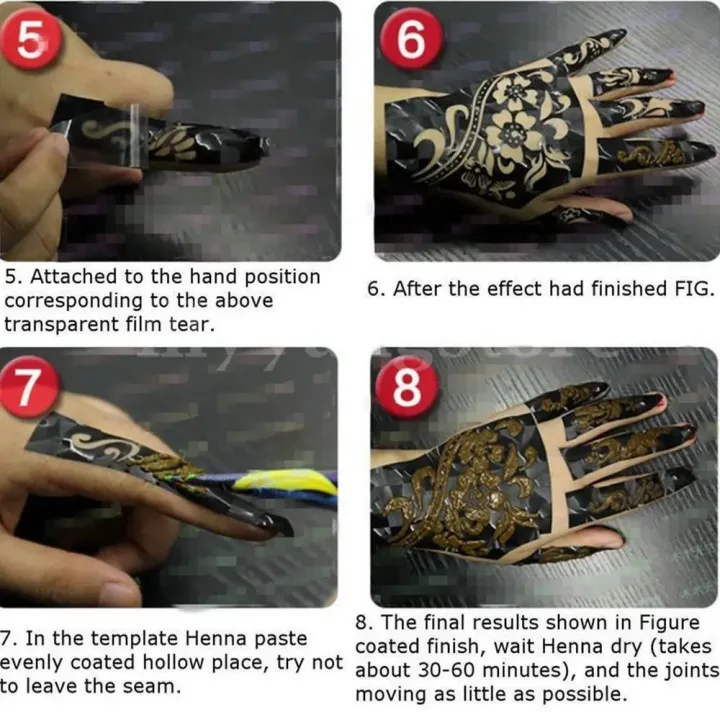 5

5. Attached to the hand position corresponding to the above transparent film tear.

6

6. After the effect had finished FIG.

7

7. In the template Henna paste evenly coated hollow place, try not to leave the seam.

8

8. The final results shown in Figure coated finish, wait Henna dry (takes about 30-60 minutes), and the joints moving as little as possible.